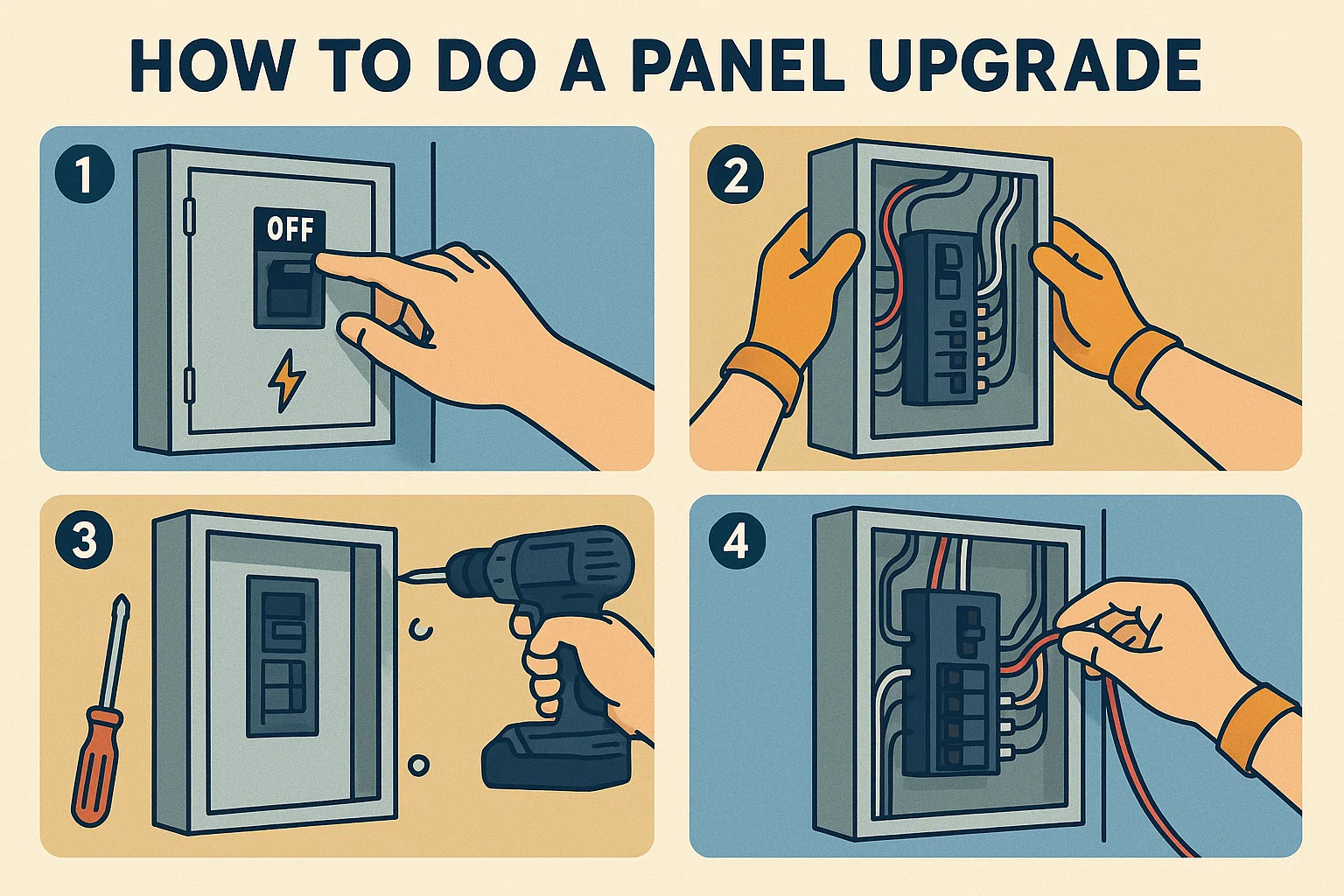 HOW TO DO A PANEL UPGRADE

1

OFF

2

3

4